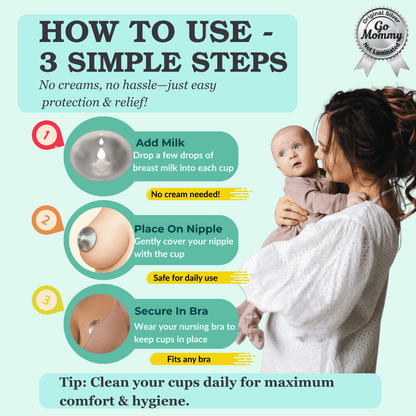 HOW TO USE - 3 SIMPLE STEPS

No creams, no hassle—just easy protection & relief!

Original Silver
Go Mommy
Not Laminated

1
Add Milk
Drop a few drops of breast milk into each cup

No cream needed!

2
Place On Nipple
Gently cover your nipple with the cup

Safe for daily use

3
Secure In Bra
Wear your nursing bra to keep cups in place

Fits any bra

Tip: Clean your cups daily for maximum comfort & hygiene.