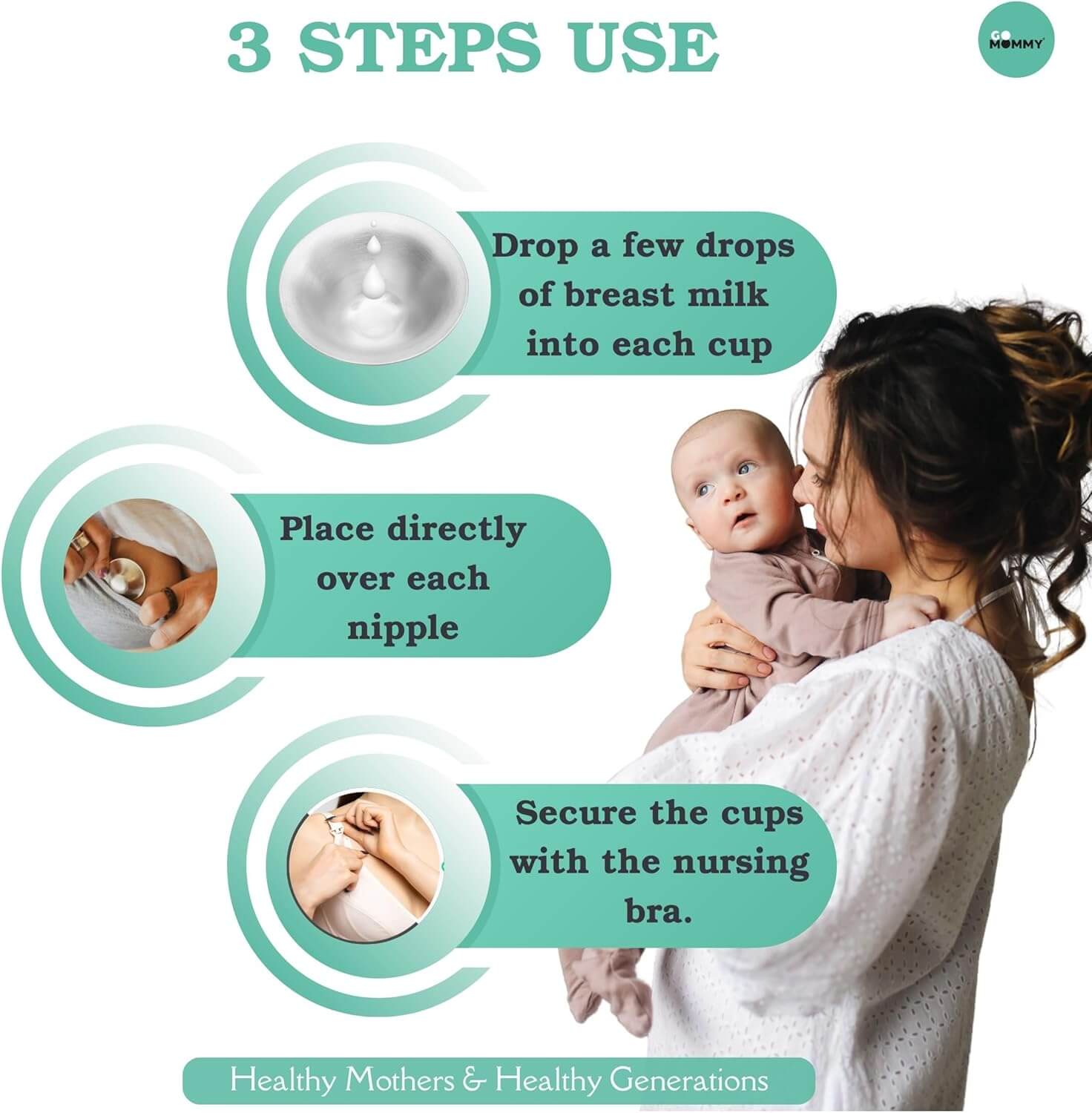 3 STEPS USE

GO MOMMY

Drop a few drops of breast milk into each cup

Place directly over each nipple

Secure the cups with the nursing bra.

Healthy Mothers & Healthy Generations